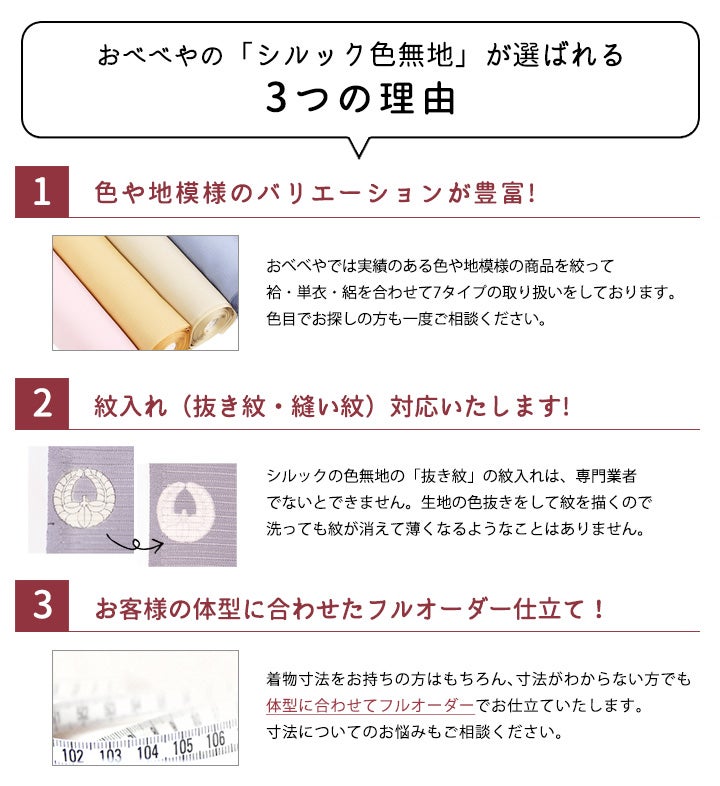 おべべやの「シルック色無地」が選ばれる
3つの理由

1 色や地模様のバリエーションが豊富!

おべべやでは実績のある色や地模様の商品を絞って袷・単衣・絽を合わせて7タイプの取り扱いをしております。色目でお探しの方も一度ご相談ください。

2 紋入れ（抜き紋・縫い紋）対応いたします!

シルックの色無地の「抜き紋」の紋入れは、専門業者でないとできません。生地の色抜きをして紋を描くので洗っても紋が消えて薄くなるようなことはありません。

3 お客様の体型に合わせたフルオーダー仕立て！

着物寸法をお持ちの方はもちろん、寸法がわからない方でも体型に合わせてフルオーダーでお仕立ていたします。寸法についてのお悩みもご相談ください。

102 103 104 105 106